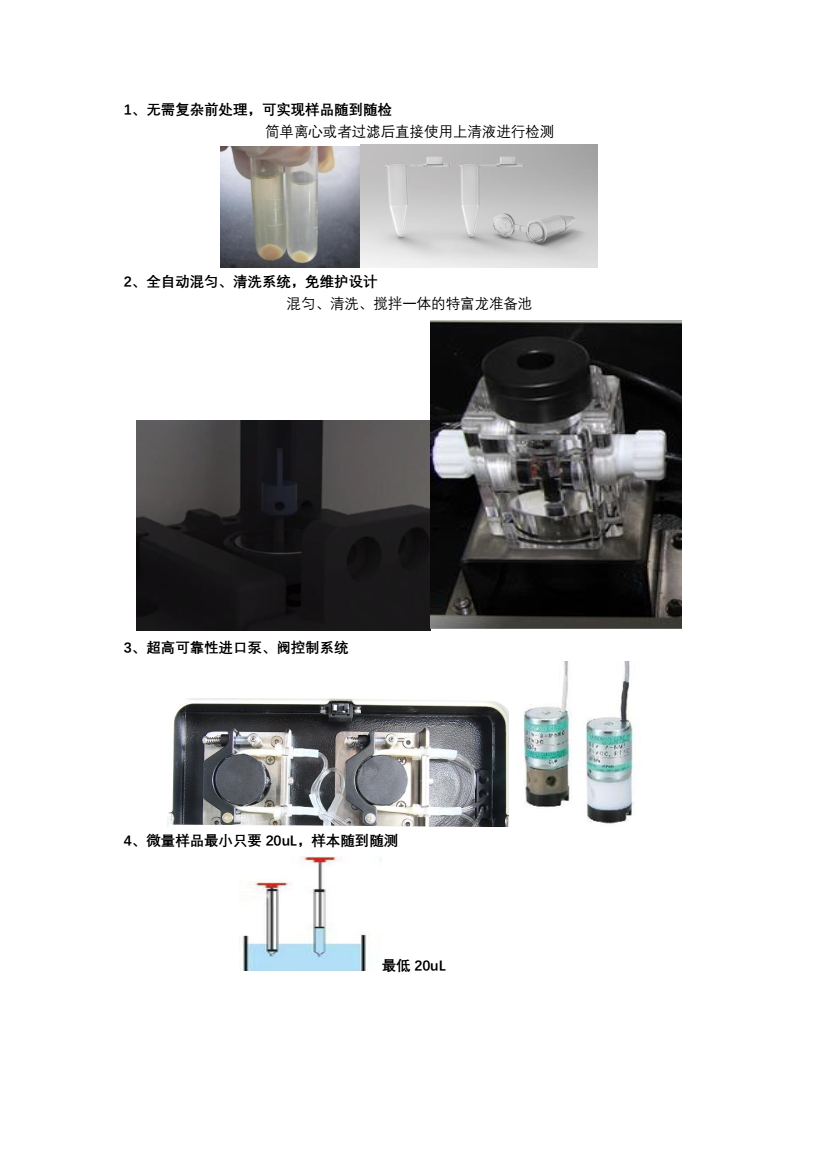 1、无需复杂前处理，可实现样品随到随检

简单离心或者过滤后直接使用上清液进行检测

2、全自动混匀、清洗系统，免维护设计

混匀、清洗、搅拌一体的特富龙准备池

3、超高可靠性进口泵、阀控制系统

4、微量样品最小只要 20uL，样本随到随测

最低 20uL